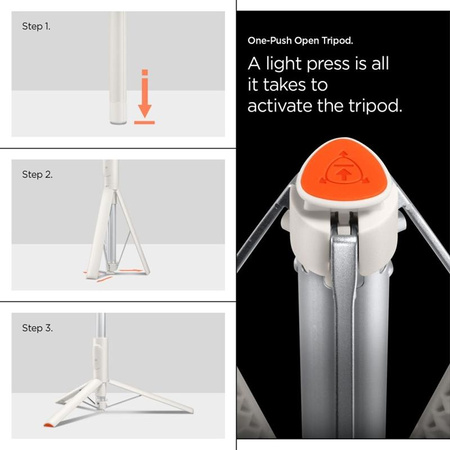 Step 1.

Step 2.

Step 3.

One-Push Open Tripod.

A light press is all it takes to activate the tripod.