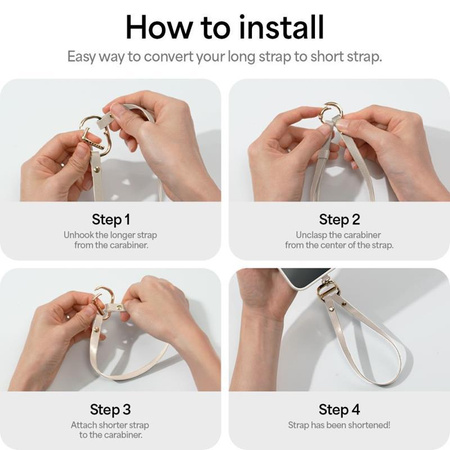 How to install
Easy way to convert your long strap to short strap.

Step 1
Unhook the longer strap from the carabiner.

Step 2
Unclasp the carabiner from the center of the strap.

Step 3
Attach shorter strap to the carabiner.

Step 4
Strap has been shortened!