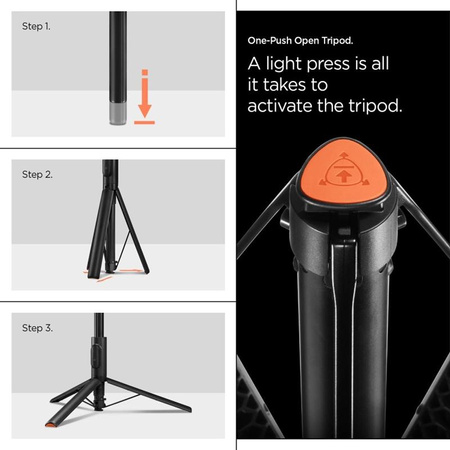 Step 1.

Step 2.

Step 3.

One-Push Open Tripod.

A light press is all it takes to activate the tripod.