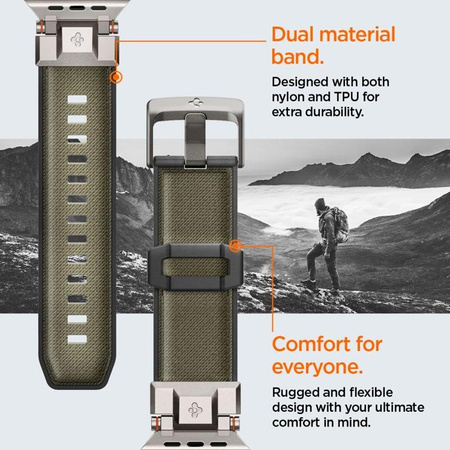 Dual material band.

Designed with both nylon and TPU for extra durability.

Comfort for everyone.

Rugged and flexible design with your ultimate comfort in mind.