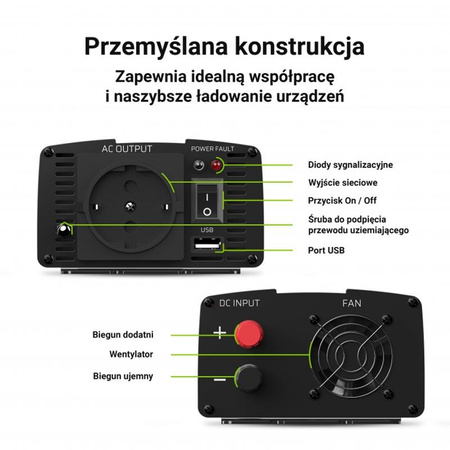 Przemyślana konstrukcja

Zapewnia idealną współpracę i naszybsze ładowanie urządzeń

AC OUTPUT

POWER FAULT

USB

Diody sygnalizacyjne

Wyjście sieciowe

Przycisk On / Off

Śruba do podpięcia przewodu uziemiającego

Port USB

DC INPUT

FAN

+

−

Biegun dodatni

Wentylator

Biegun ujemny