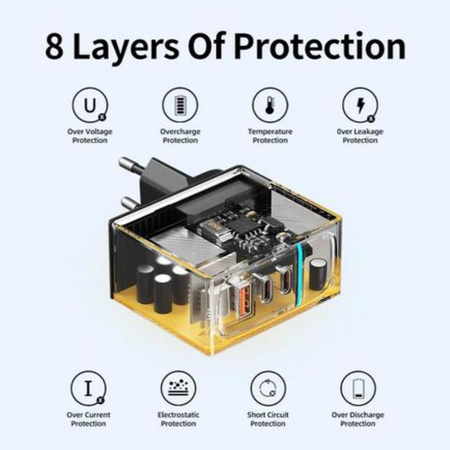 8 Layers Of Protection

U

Over Voltage Protection

Overcharge Protection

Temperature Protection

Over Leakage Protection

I

Over Current Protection

Electrostatic Protection

Short Circuit Protection

Over Discharge Protection